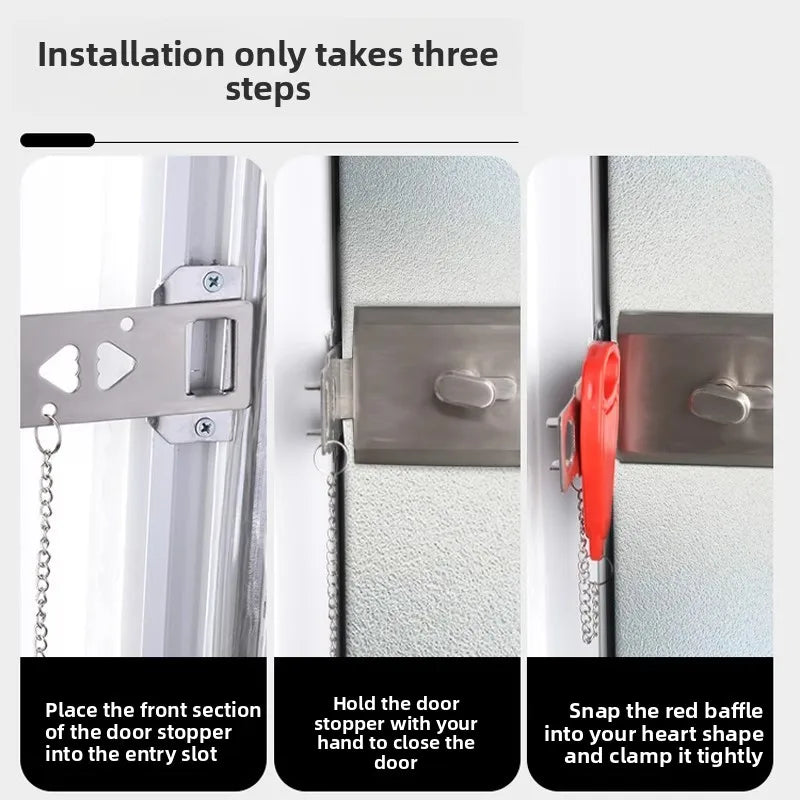 Installation only takes three steps

Place the front section of the door stopper into the entry slot

Hold the door stopper with your hand to close the door

Snap the red baffle into your heart shape and clamp it tightly