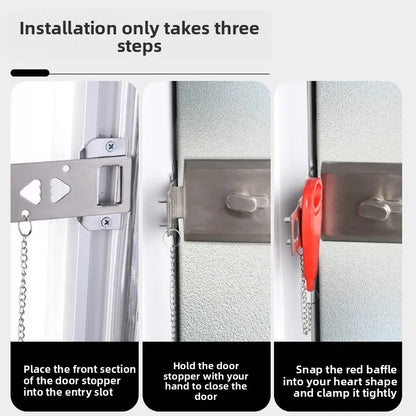 Installation only takes three steps

Place the front section of the door stopper into the entry slot

Hold the door stopper with your hand to close the door

Snap the red baffle into your heart shape and clamp it tightly